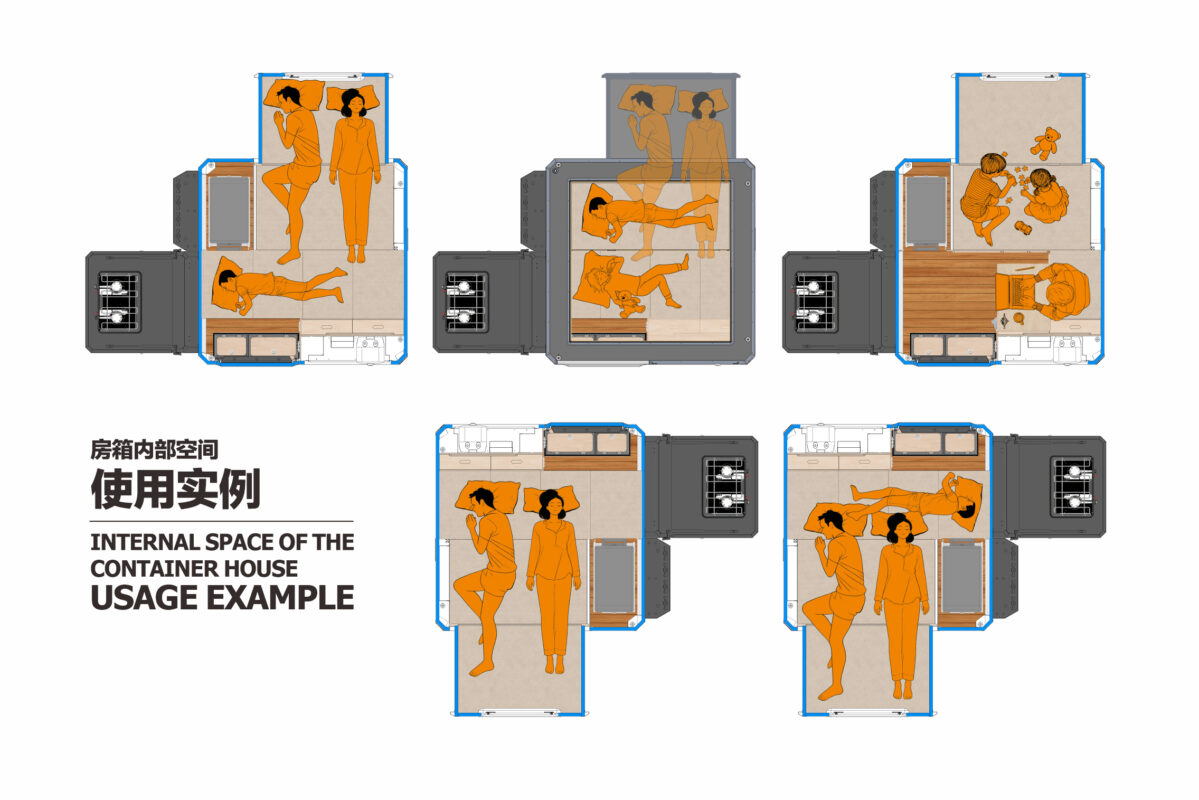 房箱内部空间
使用实例

INTERNAL SPACE OF THE CONTAINER HOUSE
USAGE EXAMPLE